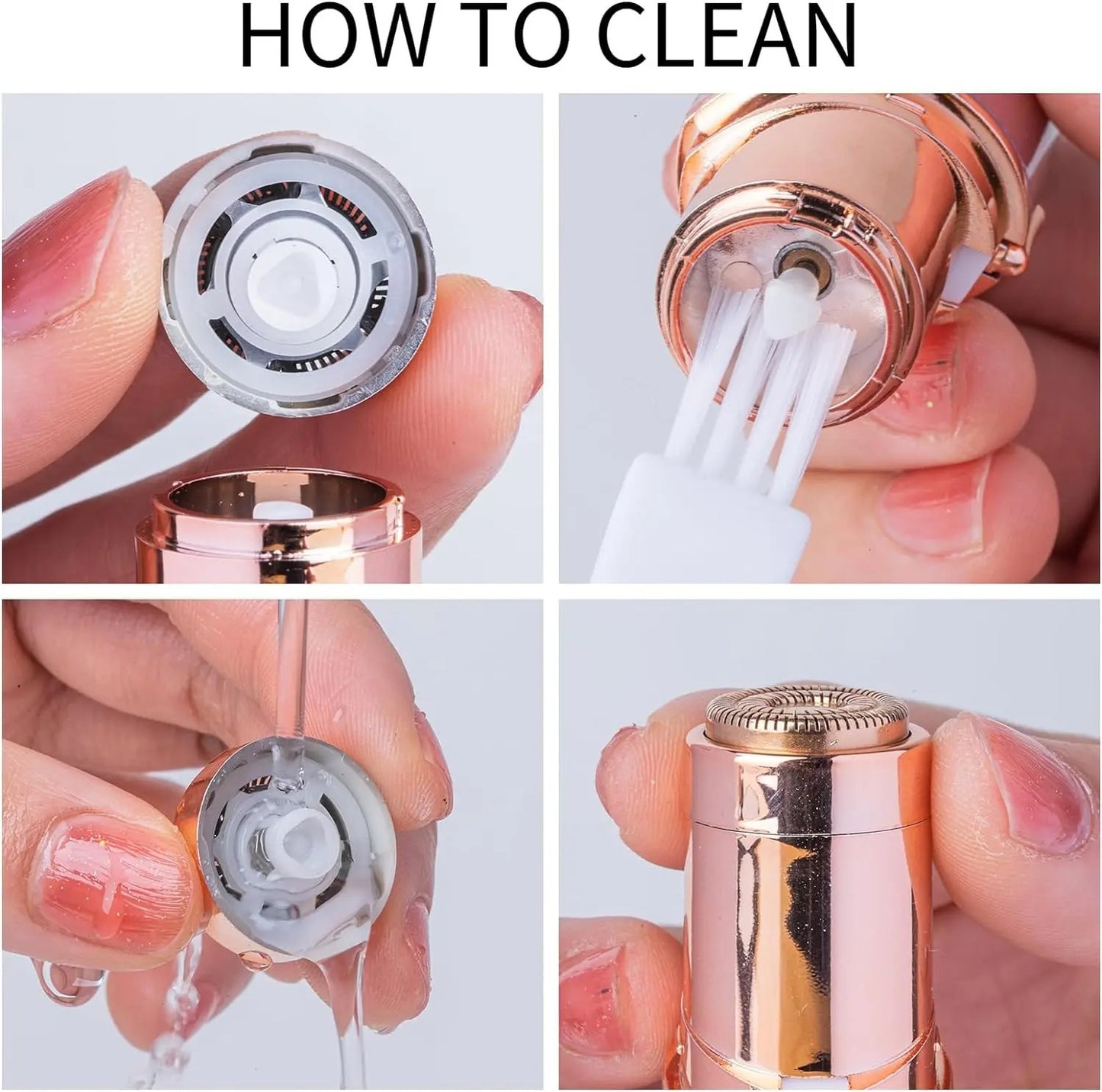 HOW TO CLEAN